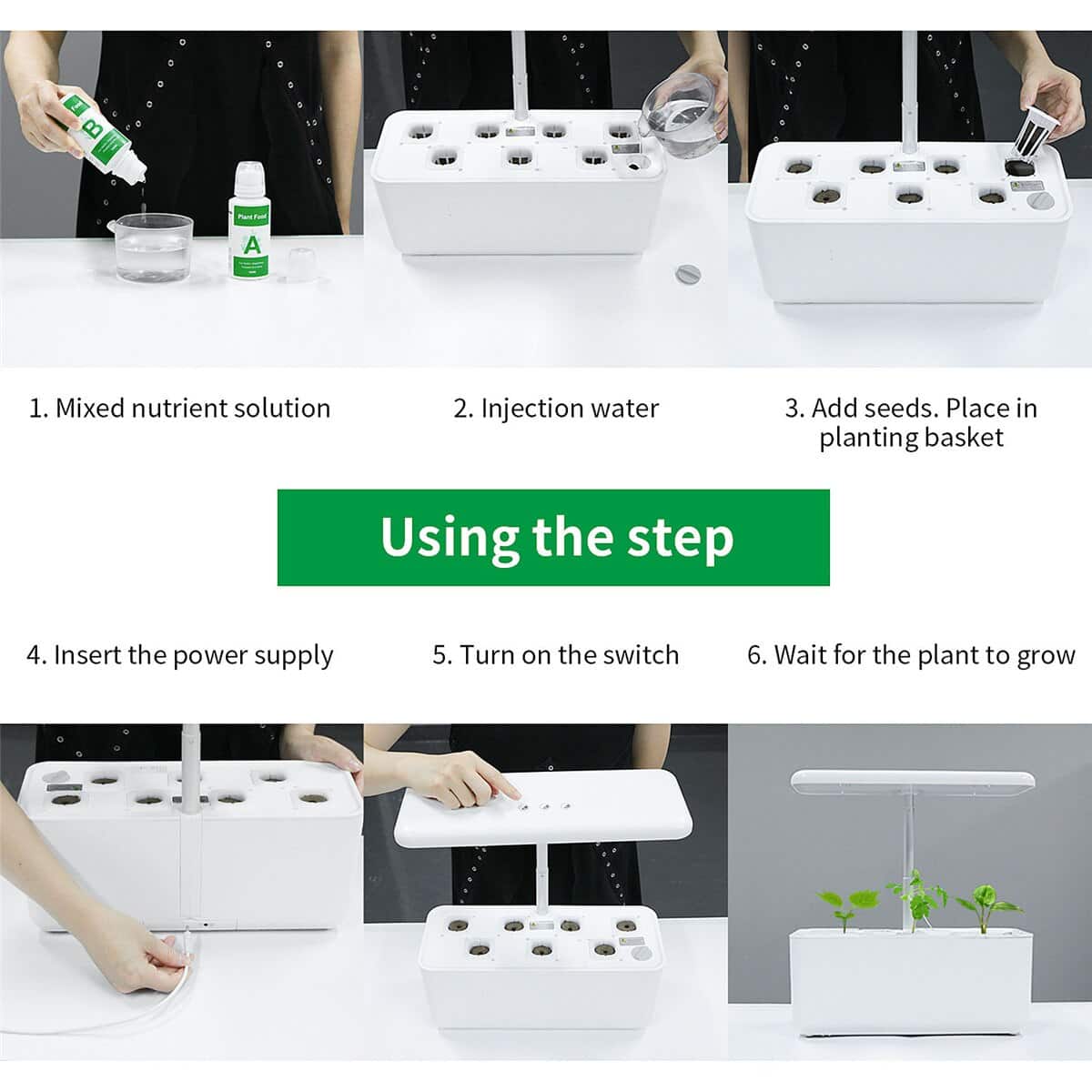 B

Plant Food
A

1. Mixed nutrient solution

2. Injection water

3. Add seeds. Place in planting basket

Using the step

4. Insert the power supply

5. Turn on the switch

6. Wait for the plant to grow